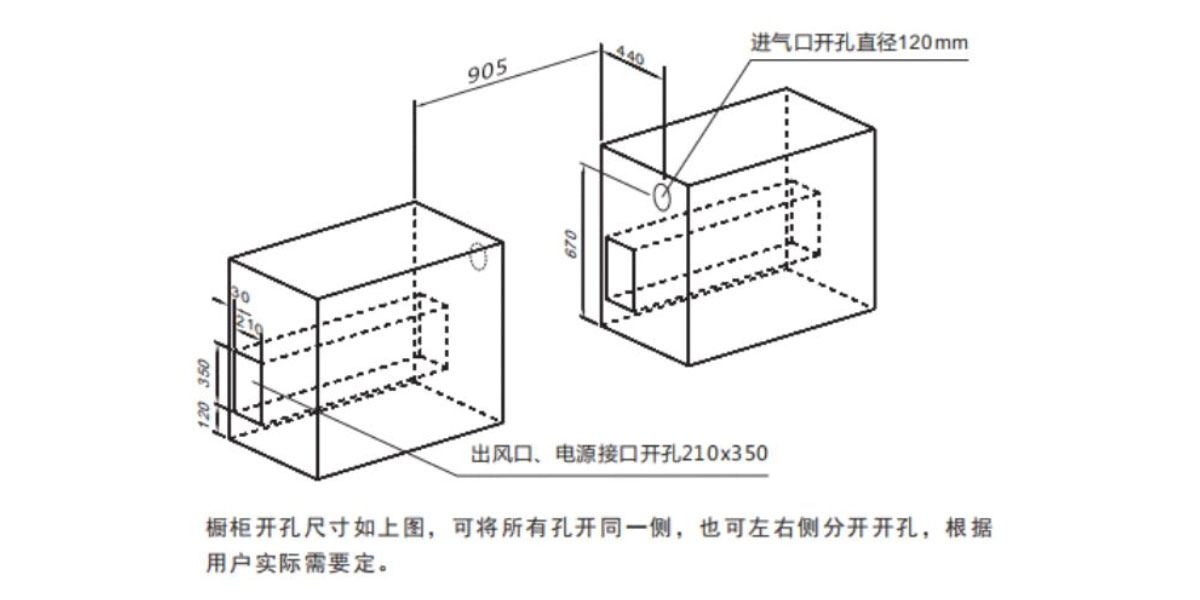 905

440

进气口开孔直径120mm

670

30

210

350

120

出风口、电源接口开孔210x350

橱柜开孔尺寸如上图，可将所有孔开同一侧，也可左右侧分开开孔，根据用户实际需要定。