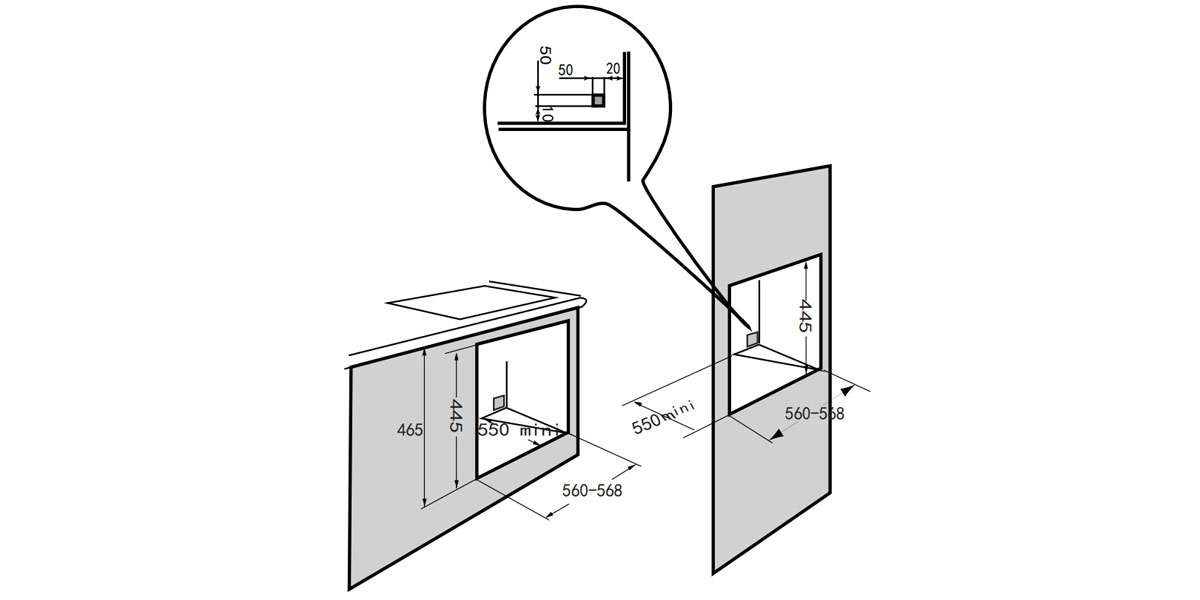 50
50
20
10
445
550mini
560-568
465
445
550 mini
560-568